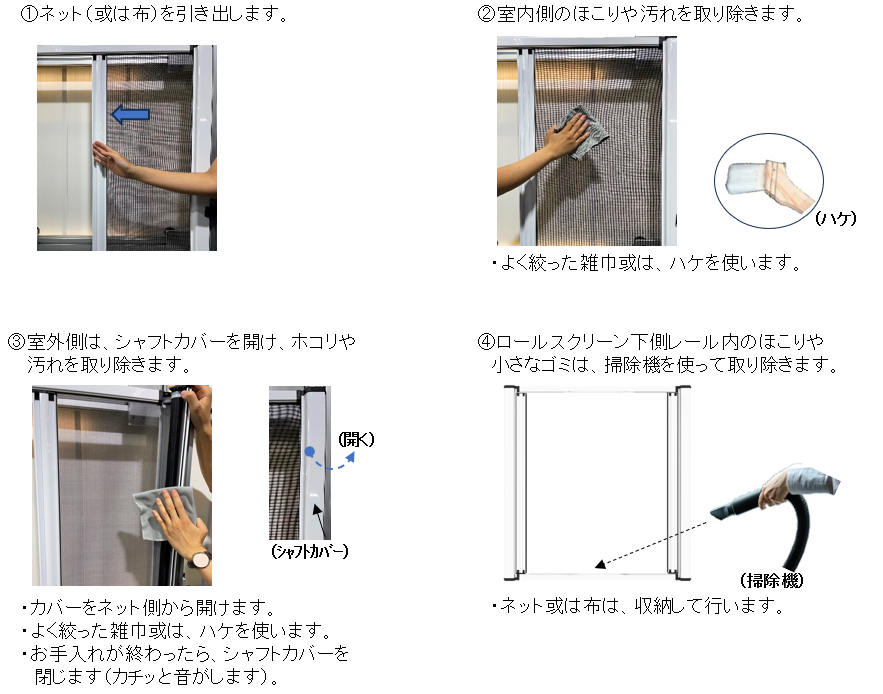 ①ネット(或は布)を引き出します。

②室内側のほこりや汚れを取り除きます。

(ハケ)

・よく絞った雑巾或は、ハケを使います。

③室外側は、シャフトカバーを開け、ホコリや汚れを取り除きます。

(開く)

(シャフトカバー)

・カバーをネット側から開けます。
・よく絞った雑巾或は、ハケを使います。
・お手入れが終わったら、シャフトカバーを閉じます(カチッと音がします)。

④ロールスクリーン下側レール内のほこりや小さなゴミは、掃除機を使って取り除きます。

(掃除機)

・ネット或は布は、収納して行います。